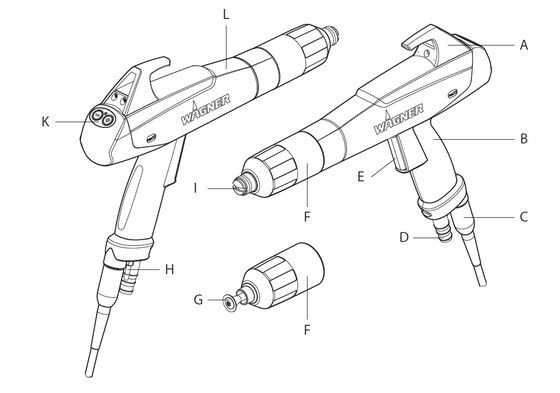 L
A
K
WAGNER
WAGNER
B
E
I
F
C
D
H
G
F